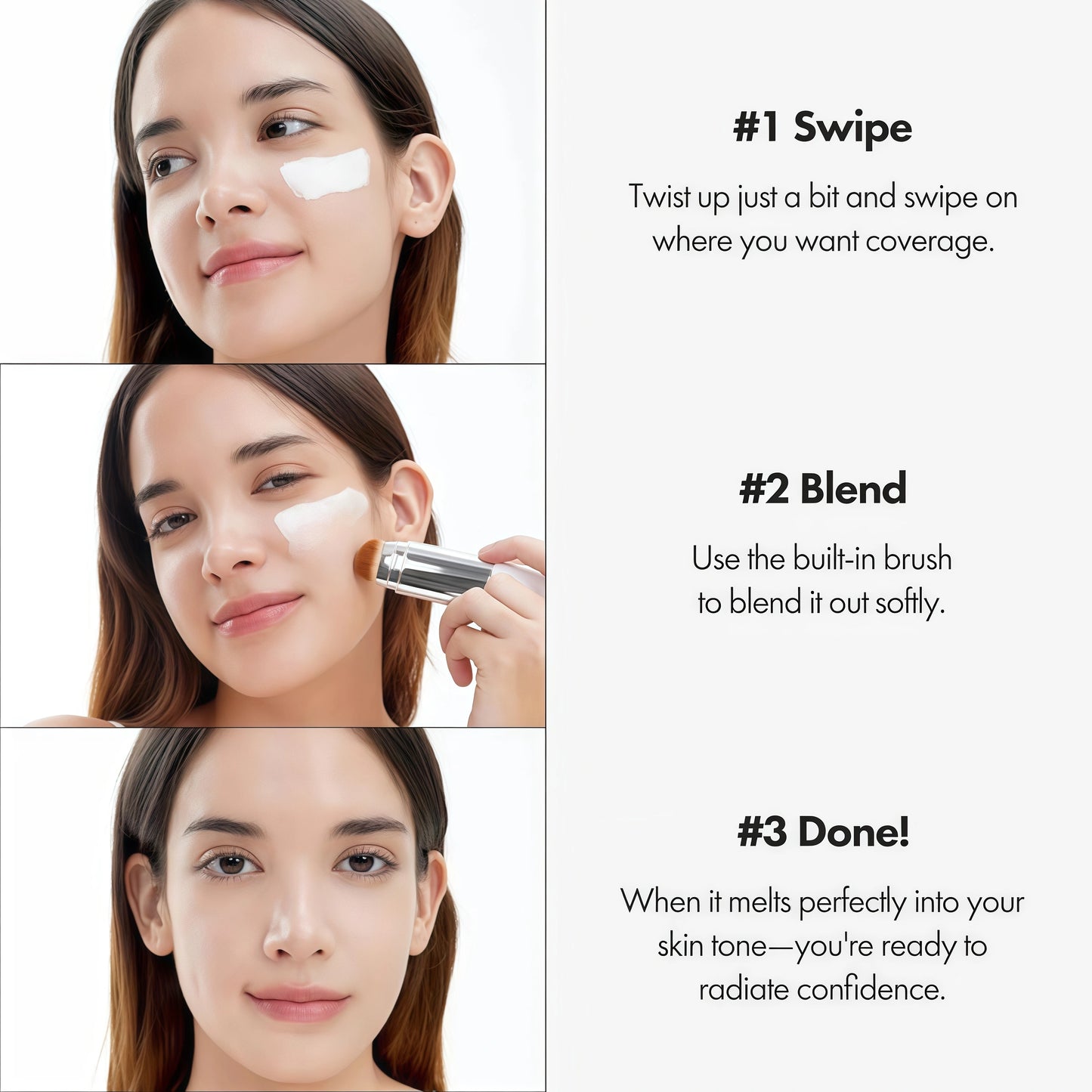 #1 Swipe

Twist up just a bit and swipe on where you want coverage.

#2 Blend

Use the built-in brush to blend it out softly.

#3 Done!

When it melts perfectly into your skin tone—you're ready to radiate confidence.